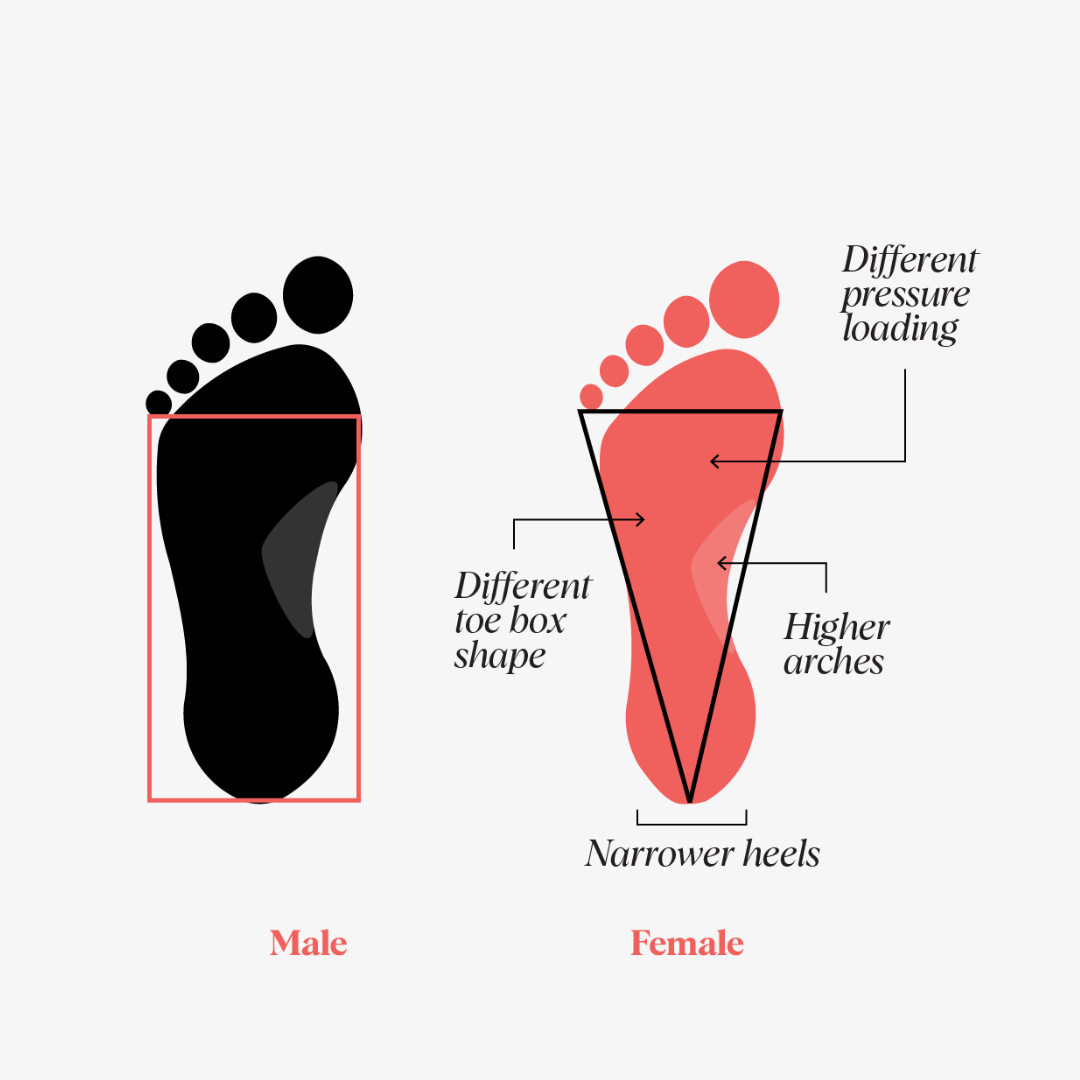 Different pressure loading

Different toe box shape

Higher arches

Narrower heels

Male

Female